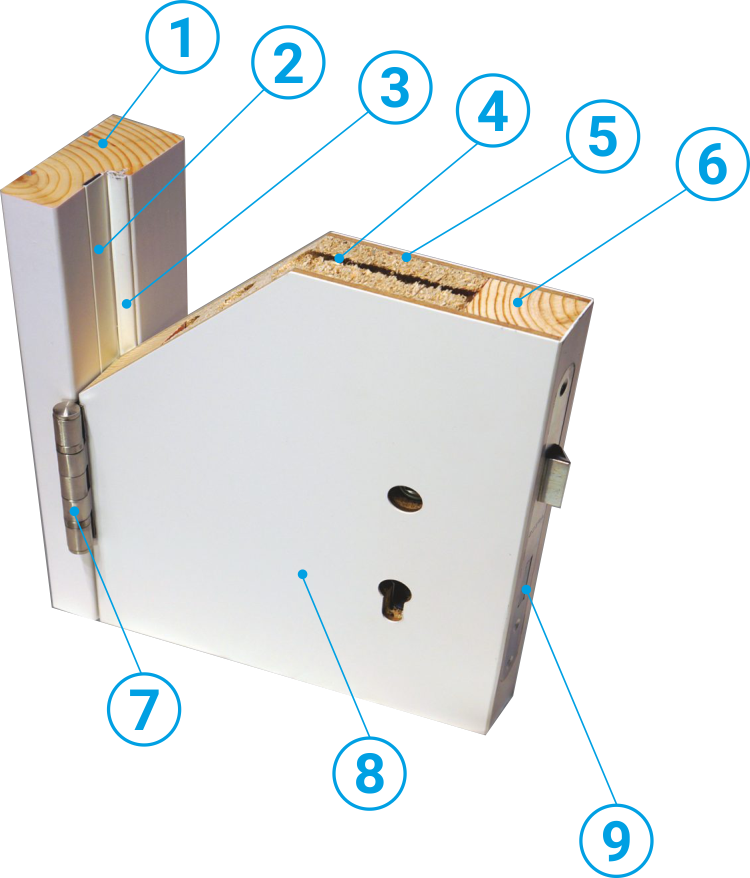 1
2
3
4
5
6
7
8
9